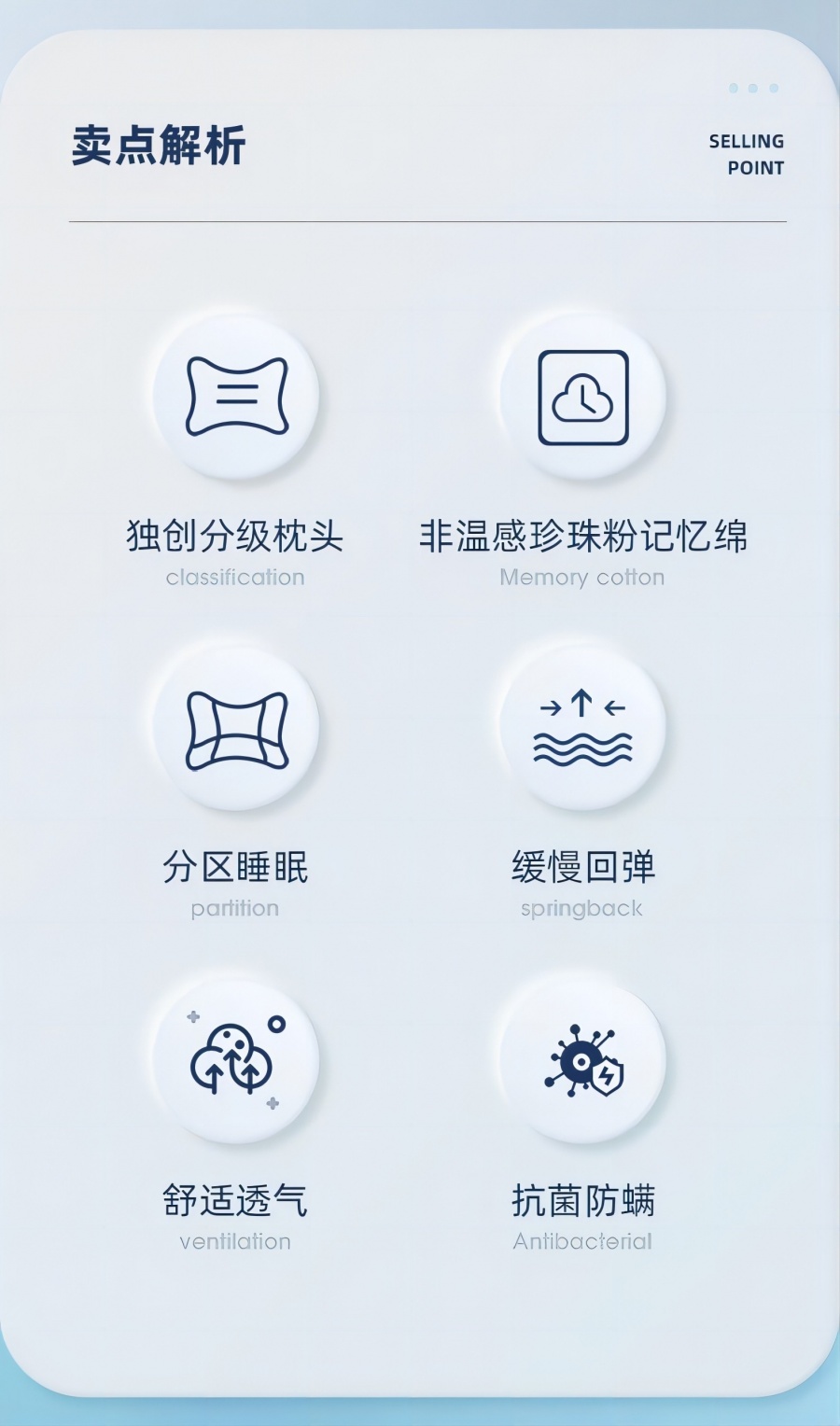 卖点解析

SELLING
POINT

独创分级枕头
classification

非温感珍珠粉记忆绵
Memory cotton

分区睡眠
partition

缓慢回弹
springback

舒适透气
ventilation

抗菌防螨
Antibacterial